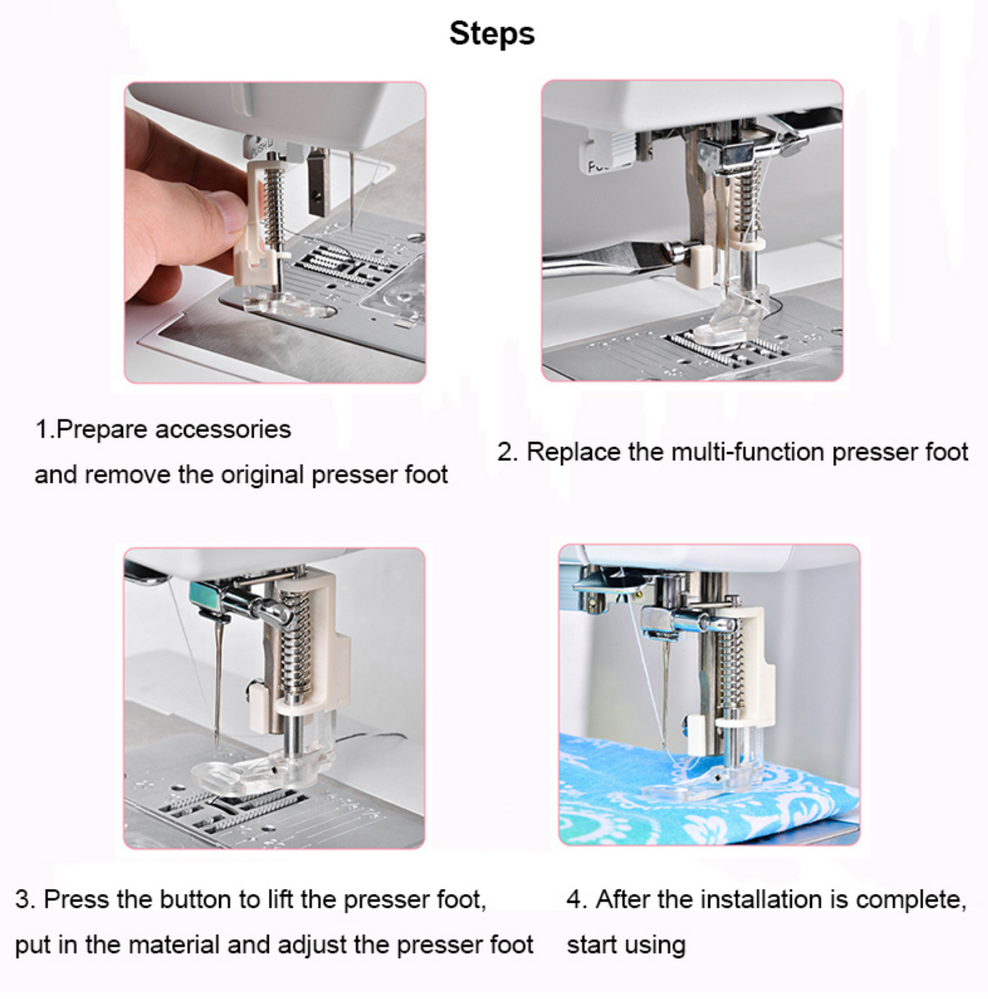 Steps

1.Prepare accessories
and remove the original presser foot

2. Replace the multi-function presser foot

3. Press the button to lift the presser foot,
put in the material and adjust the presser foot

4. After the installation is complete,
start using